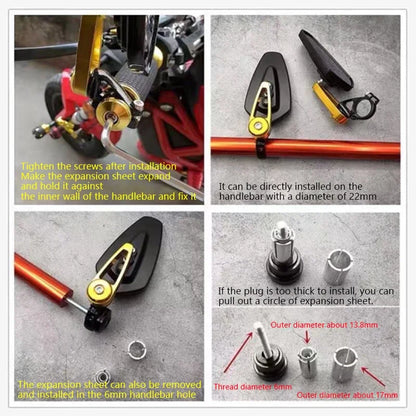 Tighten the screws after installation
Make the expansion sheet expand and hold it against the inner wall of the handlebar and fix it

It can be directly installed on the handlebar with a diameter of 22mm

The expansion sheet can also be removed and installed in the 6mm handlebar hole

If the plug is too thick to install, you can pull out a circle of expansion sheet.

Outer diameter about 13.8mm

Thread diameter 6mm

Outer diameter about 17mm